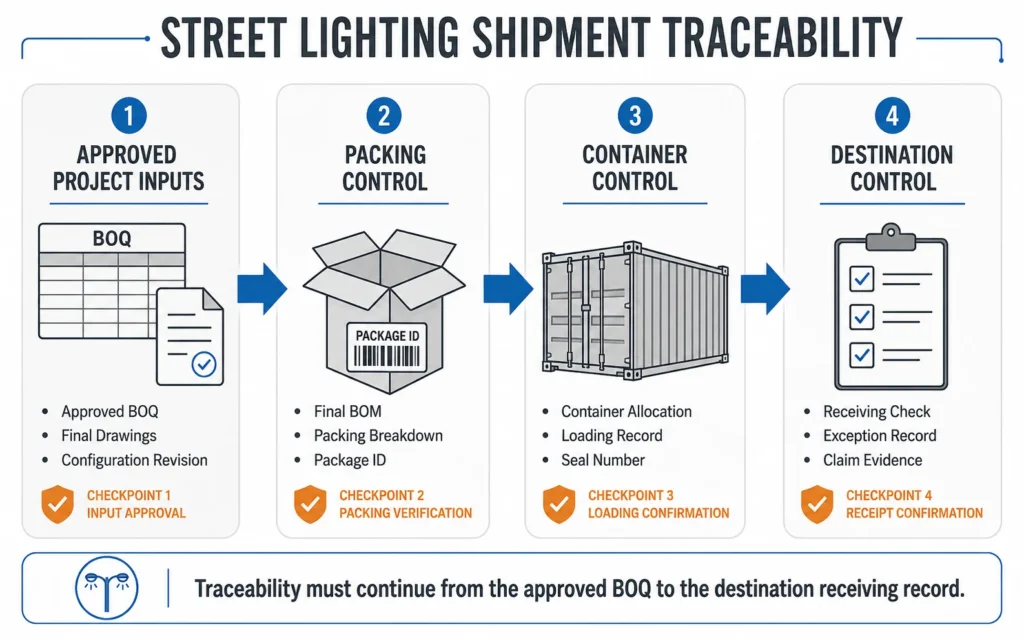 STREET LIGHTING SHIPMENT TRACEABILITY

1
APPROVED PROJECT INPUTS
BOQ
• Approved BOQ
• Final Drawings
• Configuration Revision
CHECKPOINT 1
INPUT APPROVAL

2
PACKING CONTROL
PACKAGE ID
• Final BOM
• Packing Breakdown
• Package ID
CHECKPOINT 2
PACKING VERIFICATION

3
CONTAINER CONTROL
• Container Allocation
• Loading Record
• Seal Number
CHECKPOINT 3
LOADING CONFIRMATION

4
DESTINATION CONTROL
• Receiving Check
• Exception Record
• Claim Evidence
CHECKPOINT 4
RECEIPT CONFIRMATION

Traceability must continue from the approved BOQ to the destination receiving record.