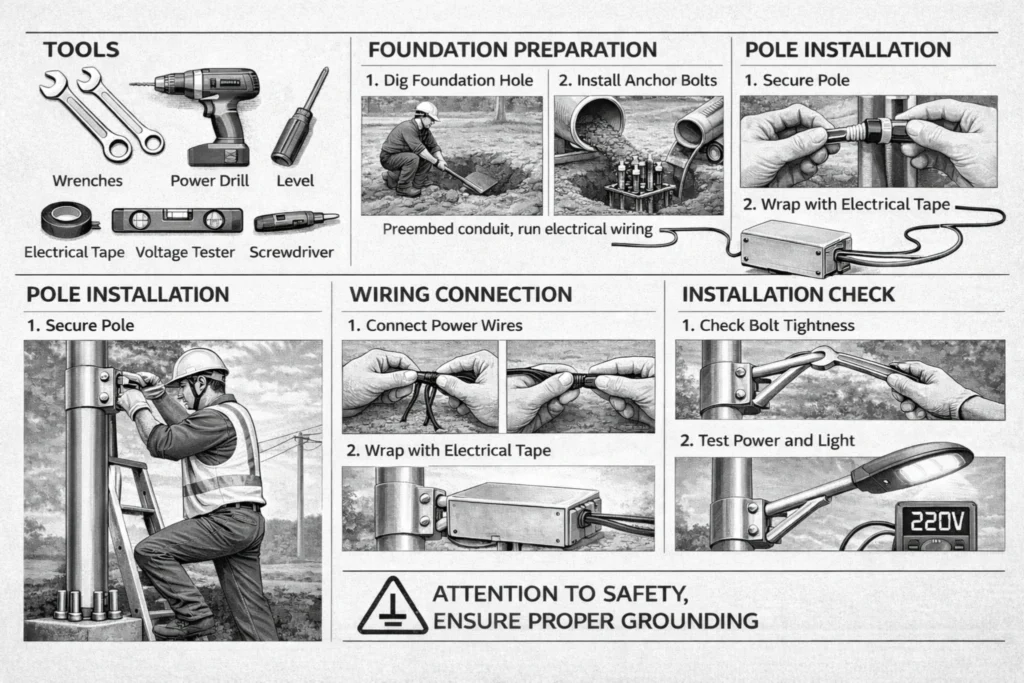 TOOLS

Wrenches Power Drill Level

Electrical Tape Voltage Tester Screwdriver

FOUNDATION PREPARATION

1. Dig Foundation Hole

2. Install Anchor Bolts

Preembed conduit, run electrical wiring

POLE INSTALLATION

1. Secure Pole

2. Wrap with Electrical Tape

POLE INSTALLATION

1. Secure Pole

WIRING CONNECTION

1. Connect Power Wires

2. Wrap with Electrical Tape

INSTALLATION CHECK

1. Check Bolt Tightness

2. Test Power and Light

220V

ATTENTION TO SAFETY, ENSURE PROPER GROUNDING