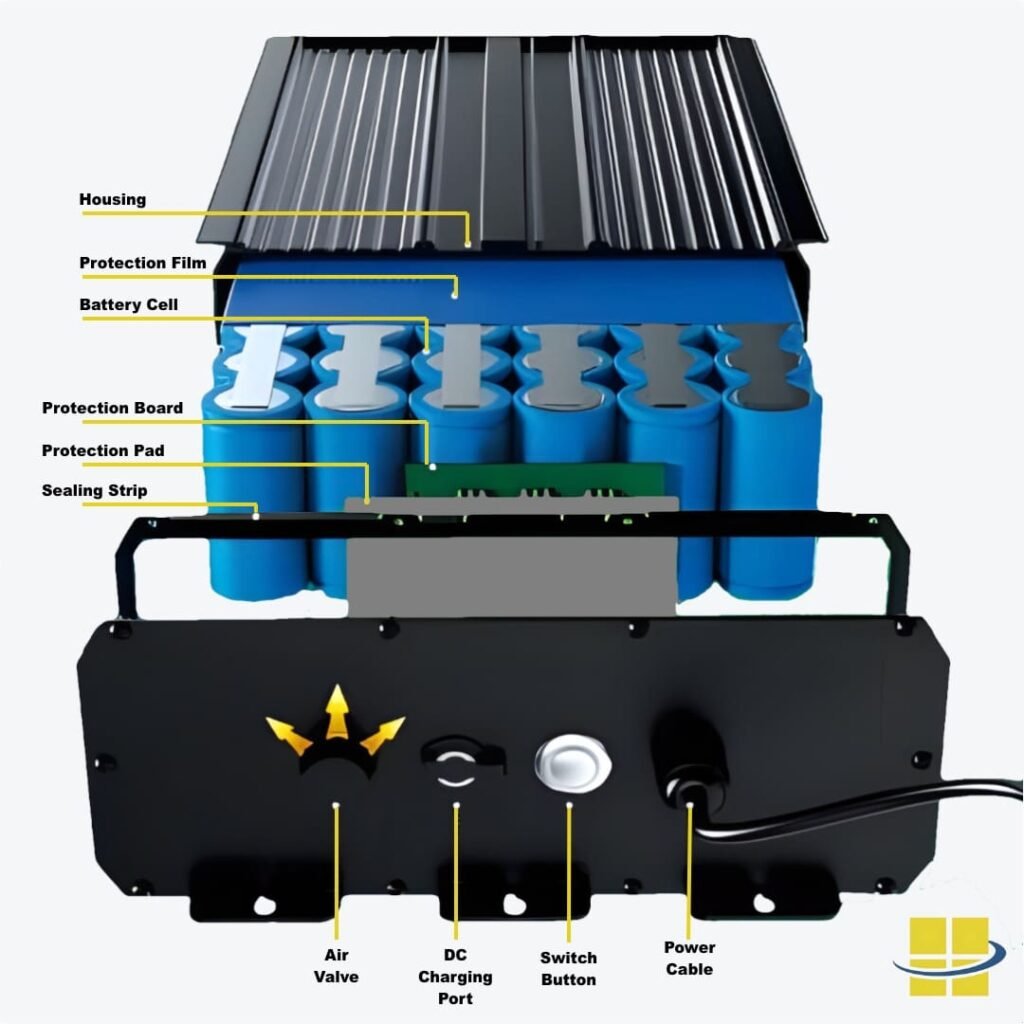 Housing

Protection Film

Battery Cell

Protection Board

Protection Pad

Sealing Strip

Air Valve

DC Charging Port

Switch Button

Power Cable