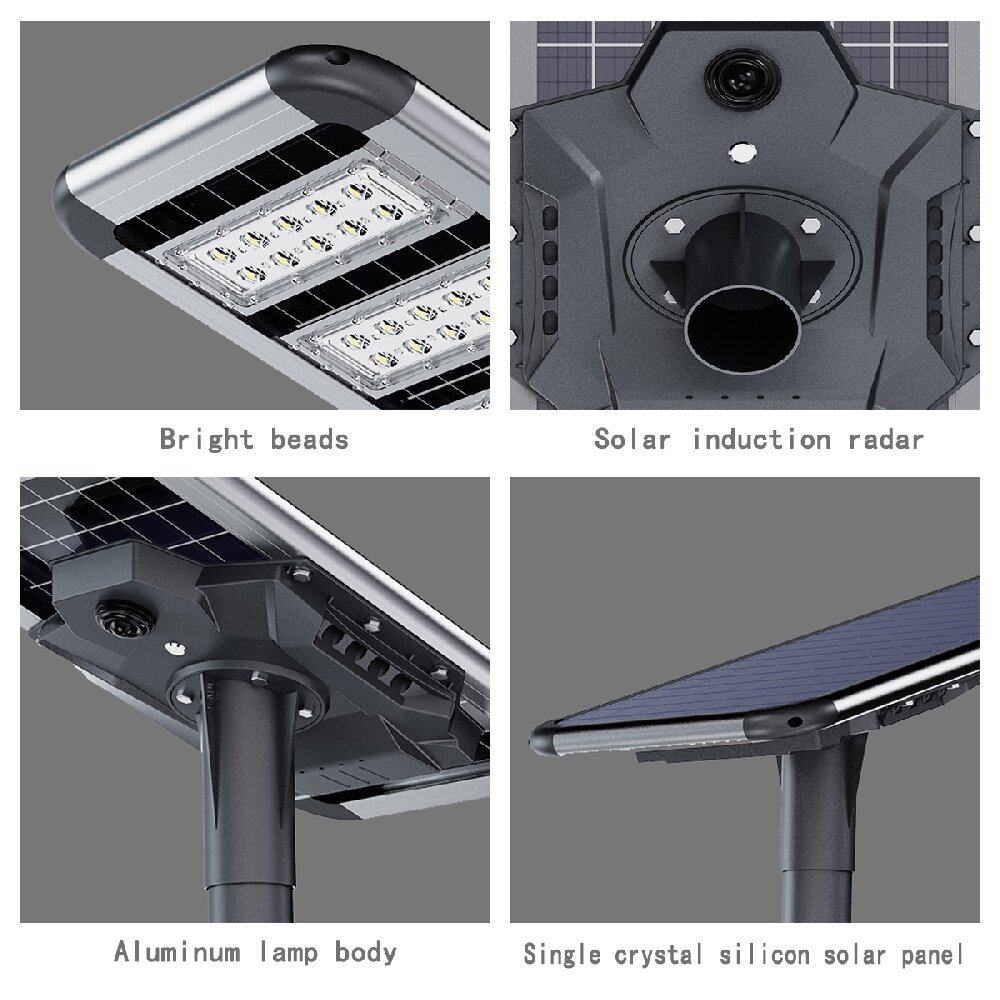 Bright beads

Solar induction radar

Aluminum lamp body

Single crystal silicon solar panel