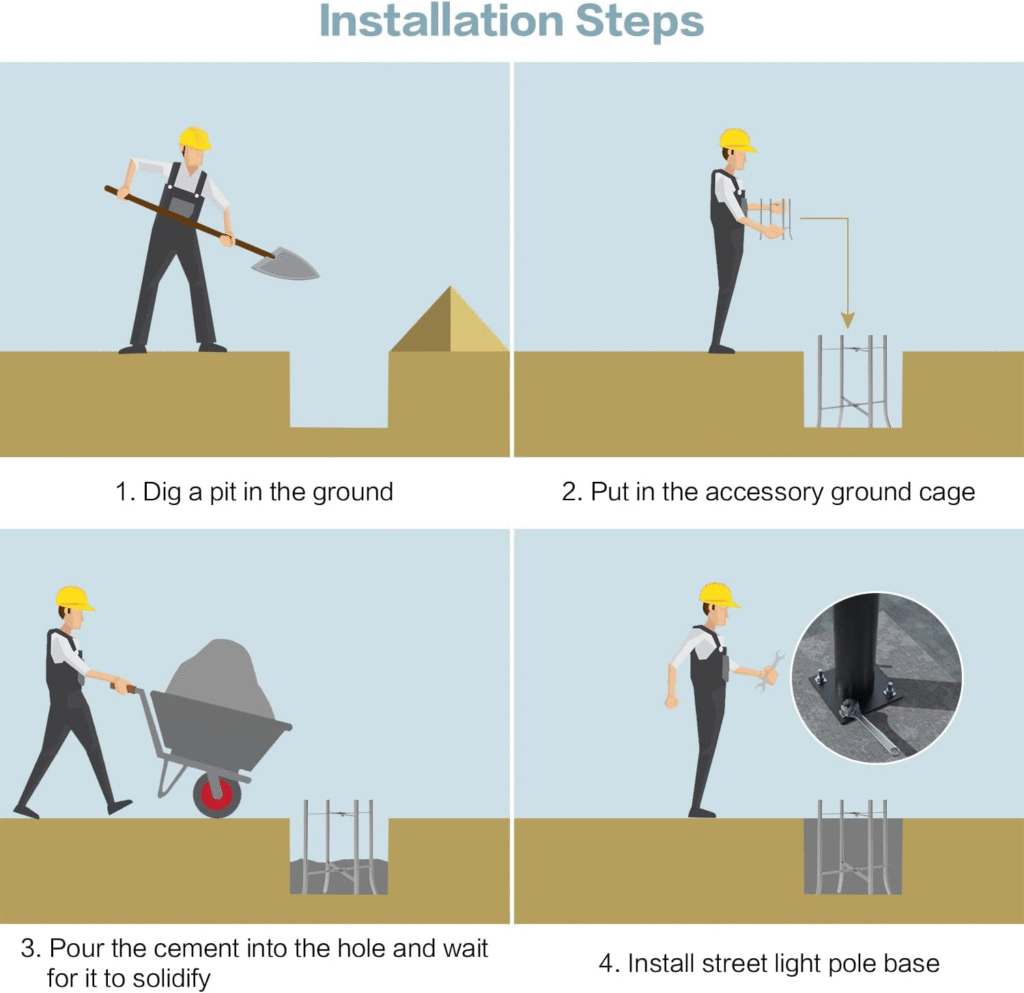 Installation Steps

1. Dig a pit in the ground

2. Put in the accessory ground cage

3. Pour the cement into the hole and wait for it to solidify

4. Install street light pole base