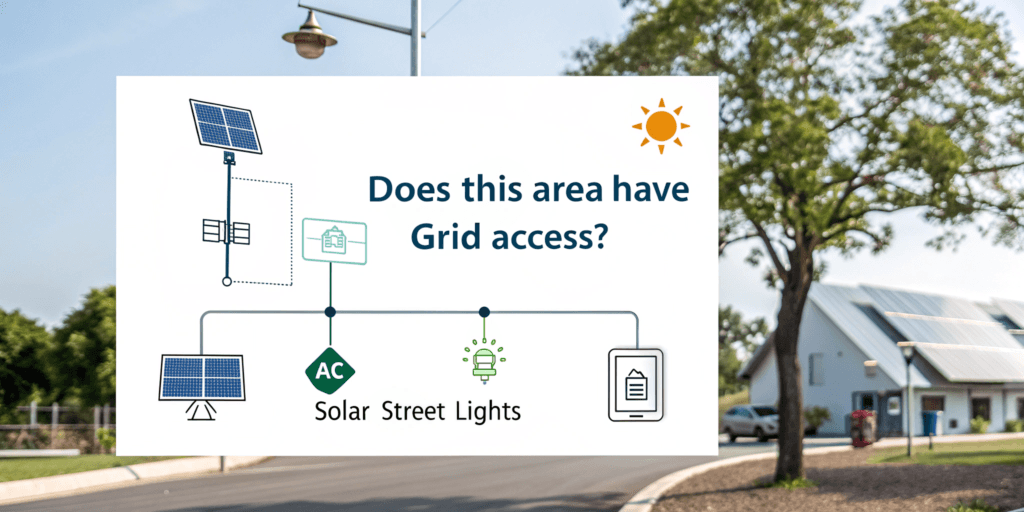 Does this area have Grid access?

AC

Solar Street Lights