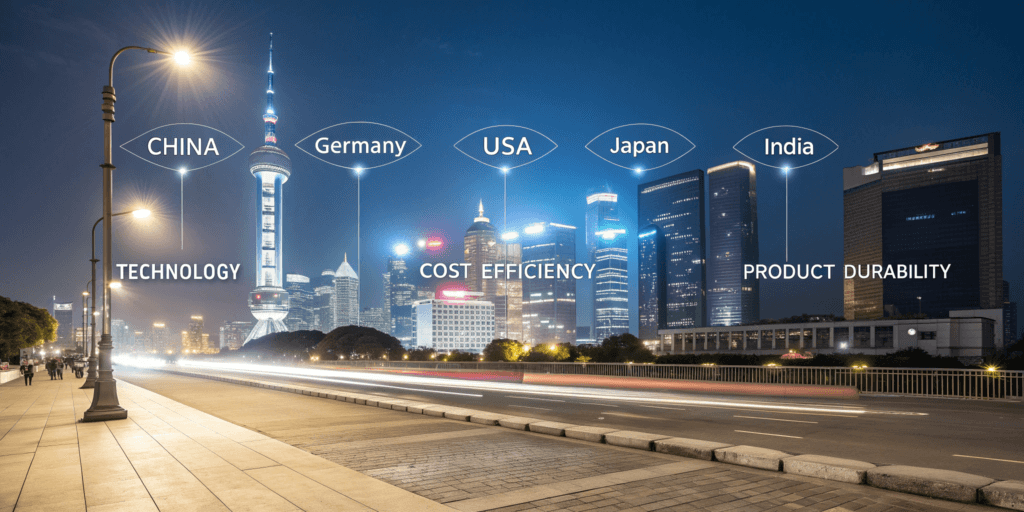 CHINA
Germany
USA
Japan
India
TECHNOLOGY
COST EFFICIENCY
PRODUCT DURABILITY