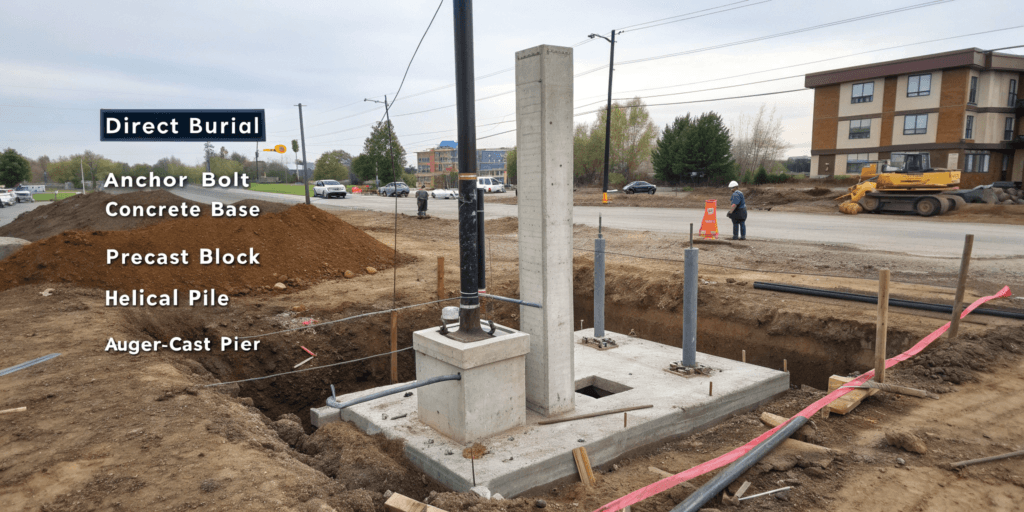 Direct Burial

Anchor Bolt
Concrete Base

Precast Block

Helical Pile

Auger-Cast Pier