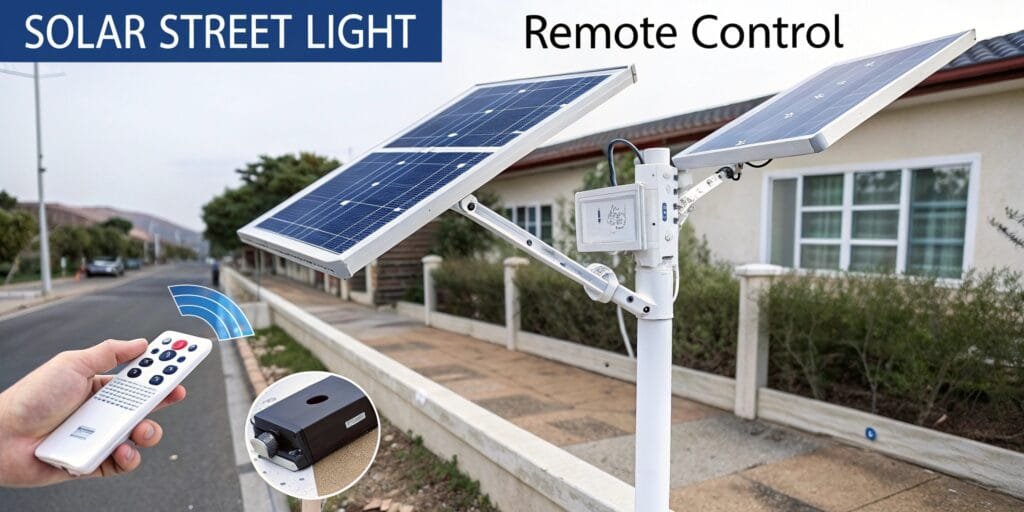 SOLAR STREET LIGHT

Remote Control